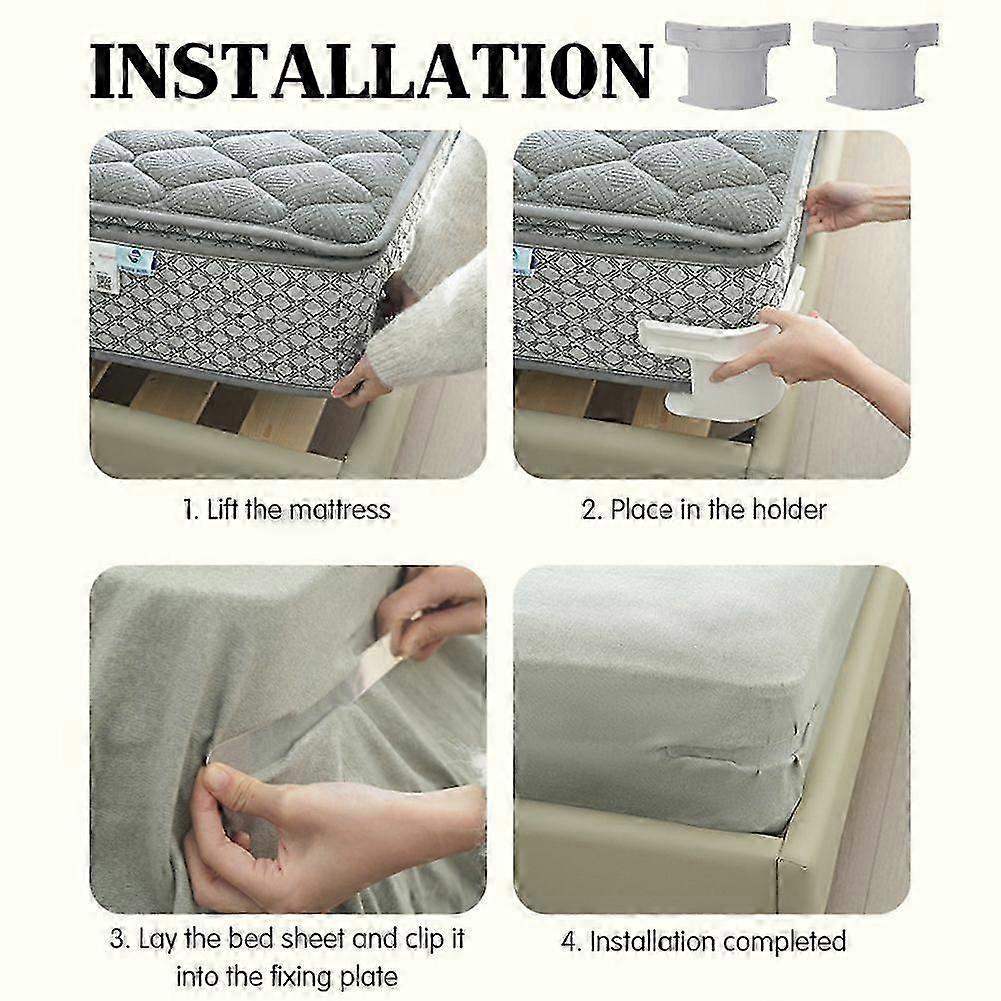 INSTALLATION

1. Lift the mattress

2. Place in the holder

3. Lay the bed sheet and clip it into the fixing plate

4. Installation completed